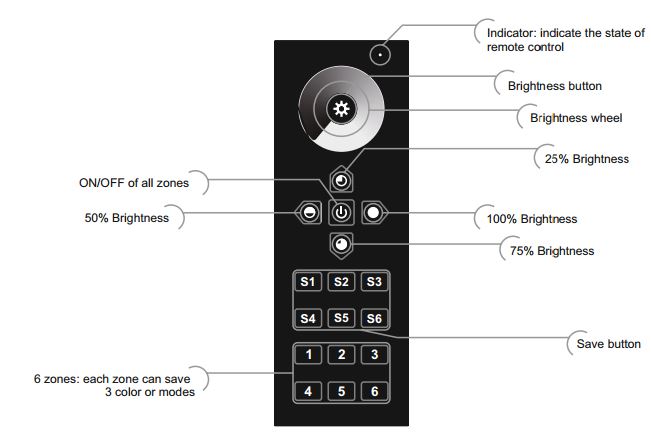 Indicator: indicate the state of remote control

Brightness button

Brightness wheel

25% Brightness

ON/OFF of all zones

50% Brightness

100% Brightness

75% Brightness

S1 S2 S3

S4 S5 S6

Save button

1 2 3

4 5 6

6 zones: each zone can save 3 color or modes